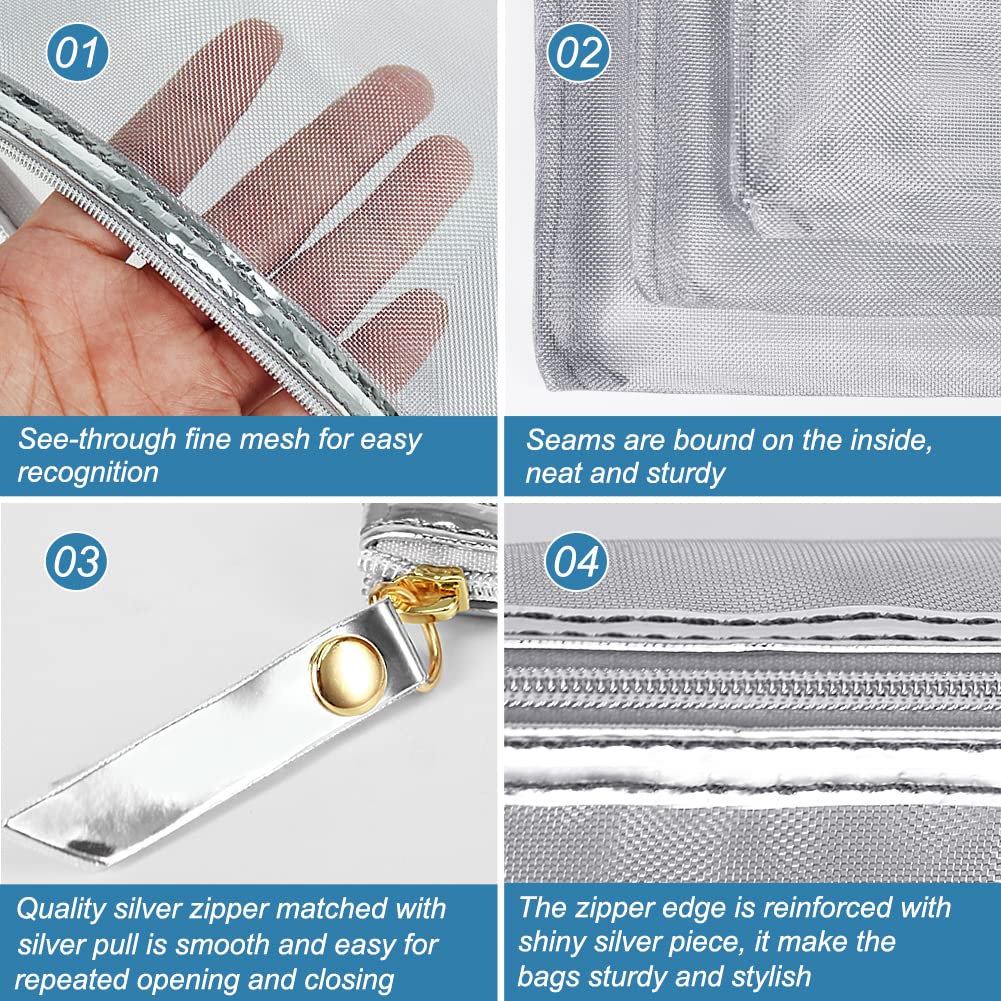 01

See-through fine mesh for easy recognition

02

Seams are bound on the inside, neat and sturdy

03

Quality silver zipper matched with silver pull is smooth and easy for repeated opening and closing

04

The zipper edge is reinforced with shiny silver piece, it make the bags sturdy and stylish