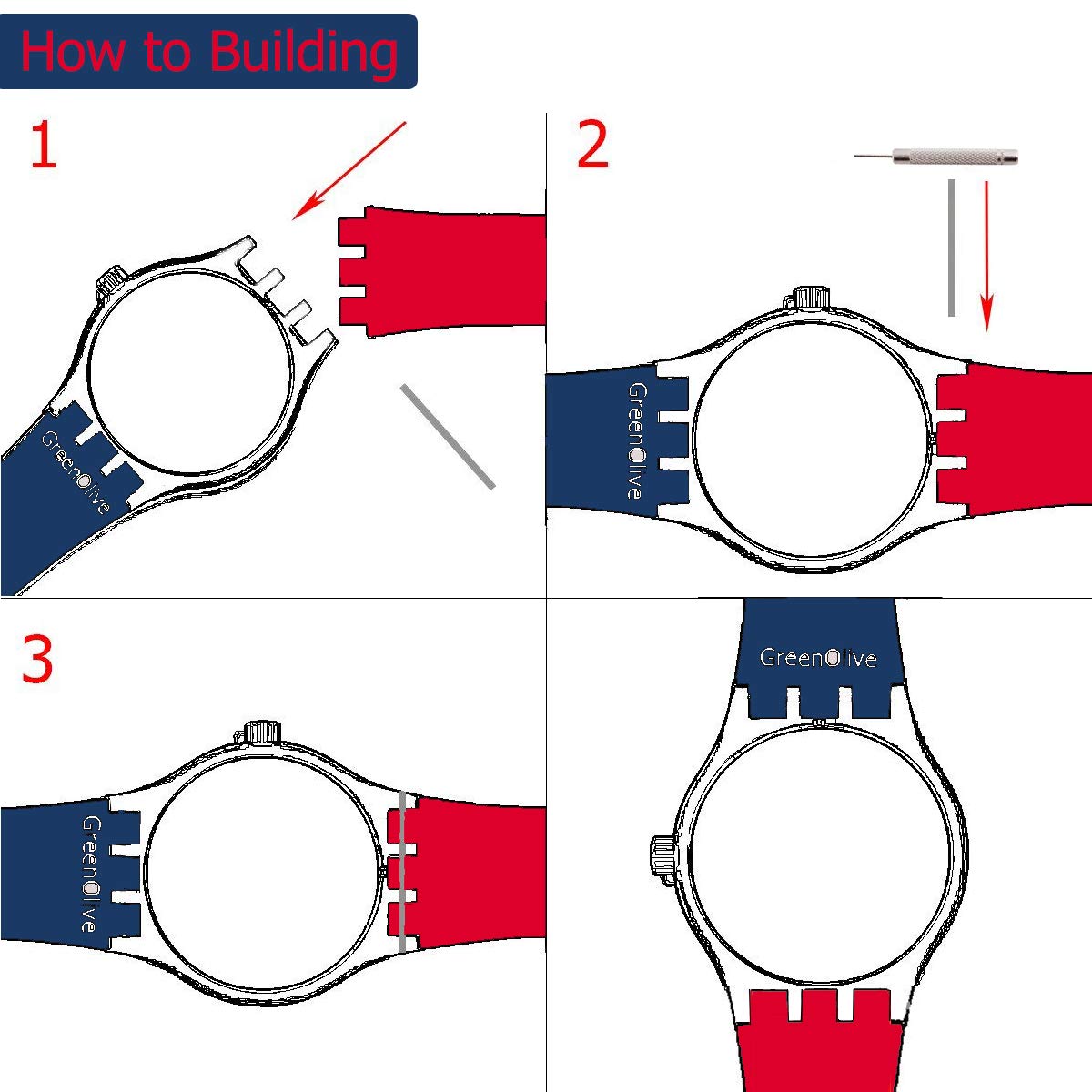 How to Building

1

GreenOlive

2

GreenOlive

3

GreenOlive

GreenOlive