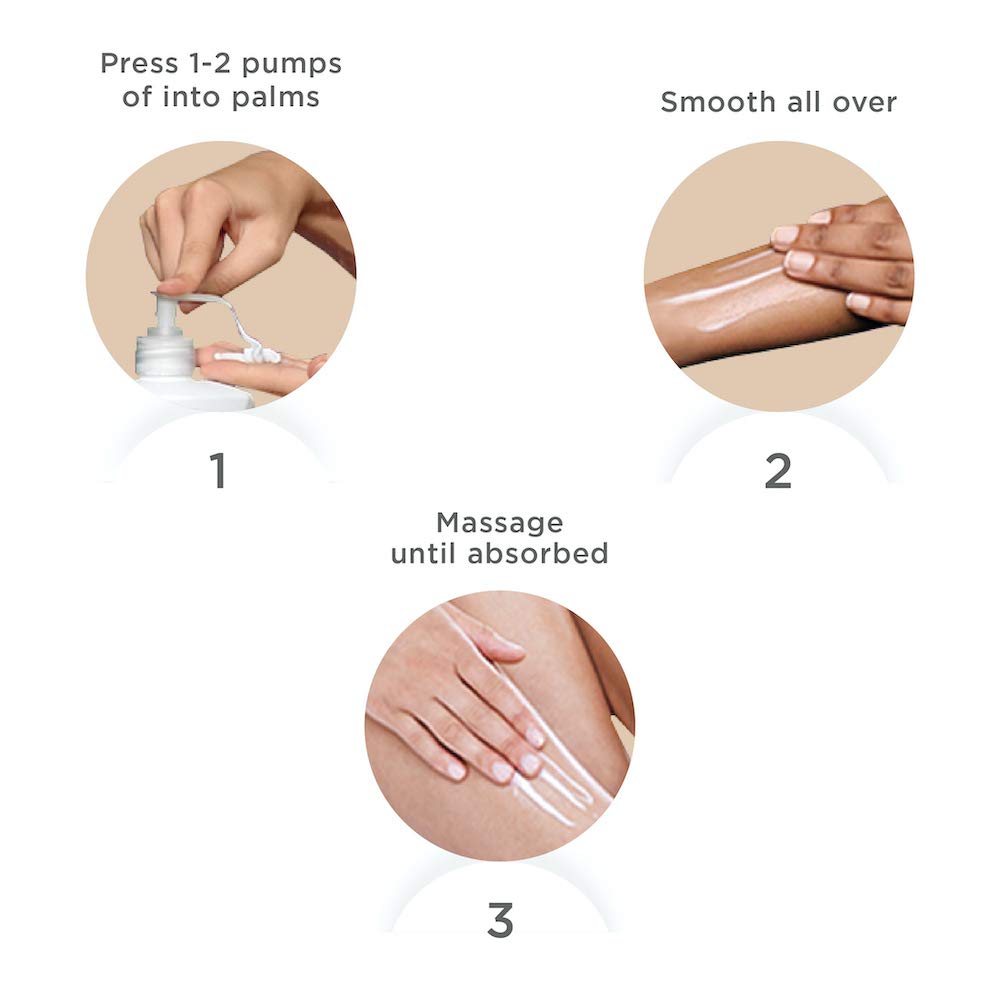 Press 1-2 pumps of into palms

1

Smooth all over

2

Massage until absorbed

3